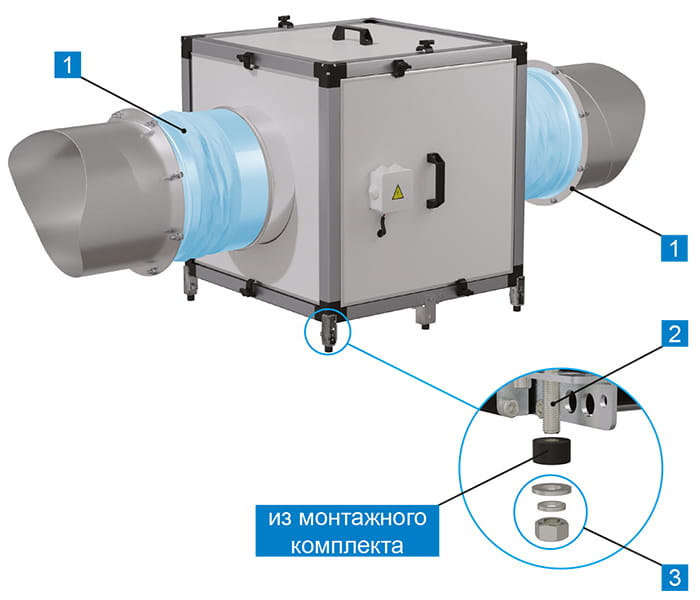 1

1

2

из монтажного комплекта

3